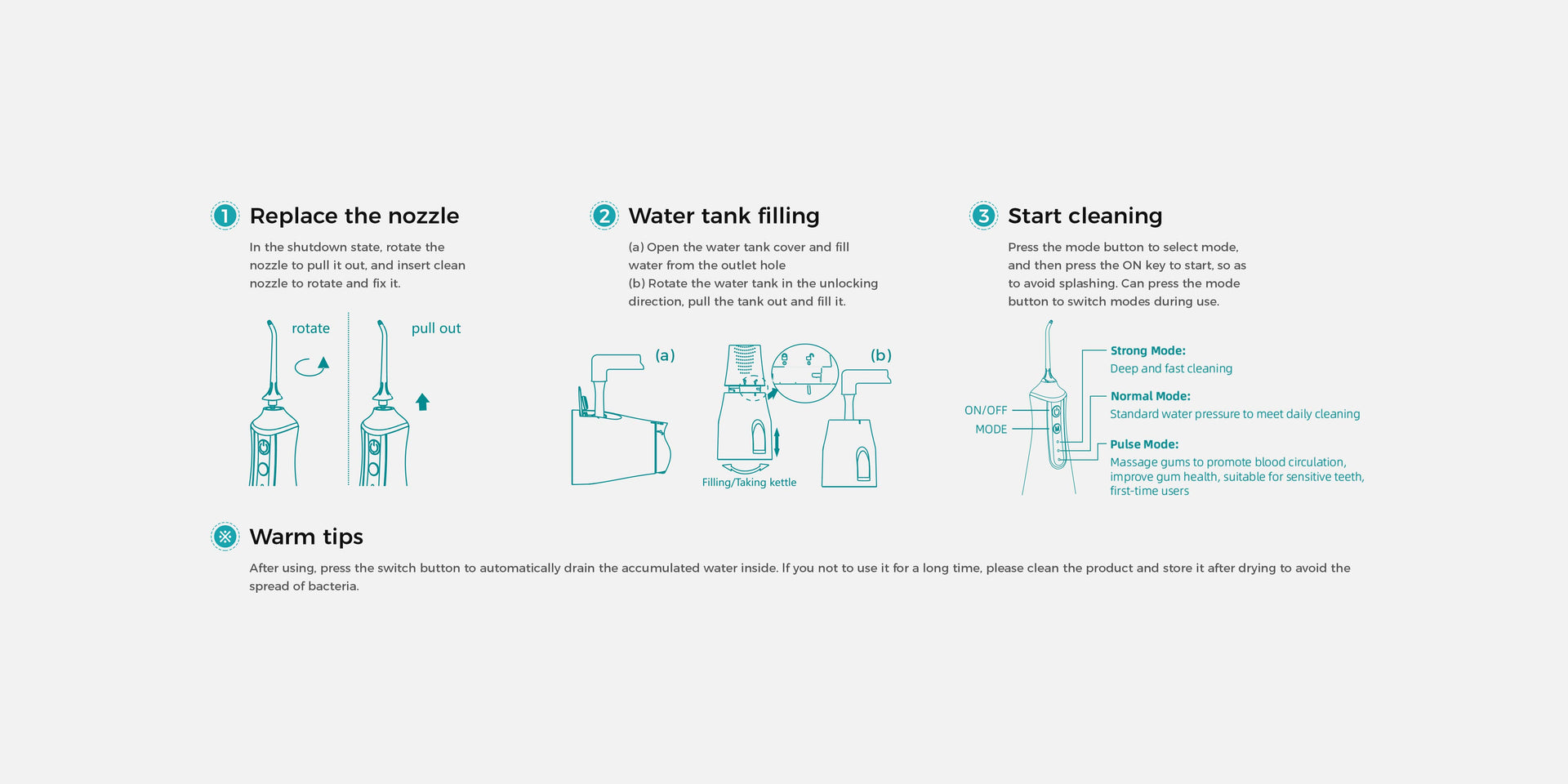 1 Replace the nozzle

In the shutdown state, rotate the nozzle to pull it out, and insert clean nozzle to rotate and fix it.

rotate

pull out

2 Water tank filling

(a) Open the water tank cover and fill water from the outlet hole
(b) Rotate the water tank in the unlocking direction, pull the tank out and fill it.

(a)

(b)

Filling/Taking kettle

3 Start cleaning

Press the mode button to select mode, and then press the ON key to start, so as to avoid splashing. Can press the mode button to switch modes during use.

ON/OFF

MODE

Strong Mode:
Deep and fast cleaning

Normal Mode:
Standard water pressure to meet daily cleaning

Pulse Mode:
Massage gums to promote blood circulation, improve gum health, suitable for sensitive teeth, first-time users

Warm tips

After using, press the switch button to automatically drain the accumulated water inside. If you not to use it for a long time, please clean the product and store it after drying to avoid the spread of bacteria.